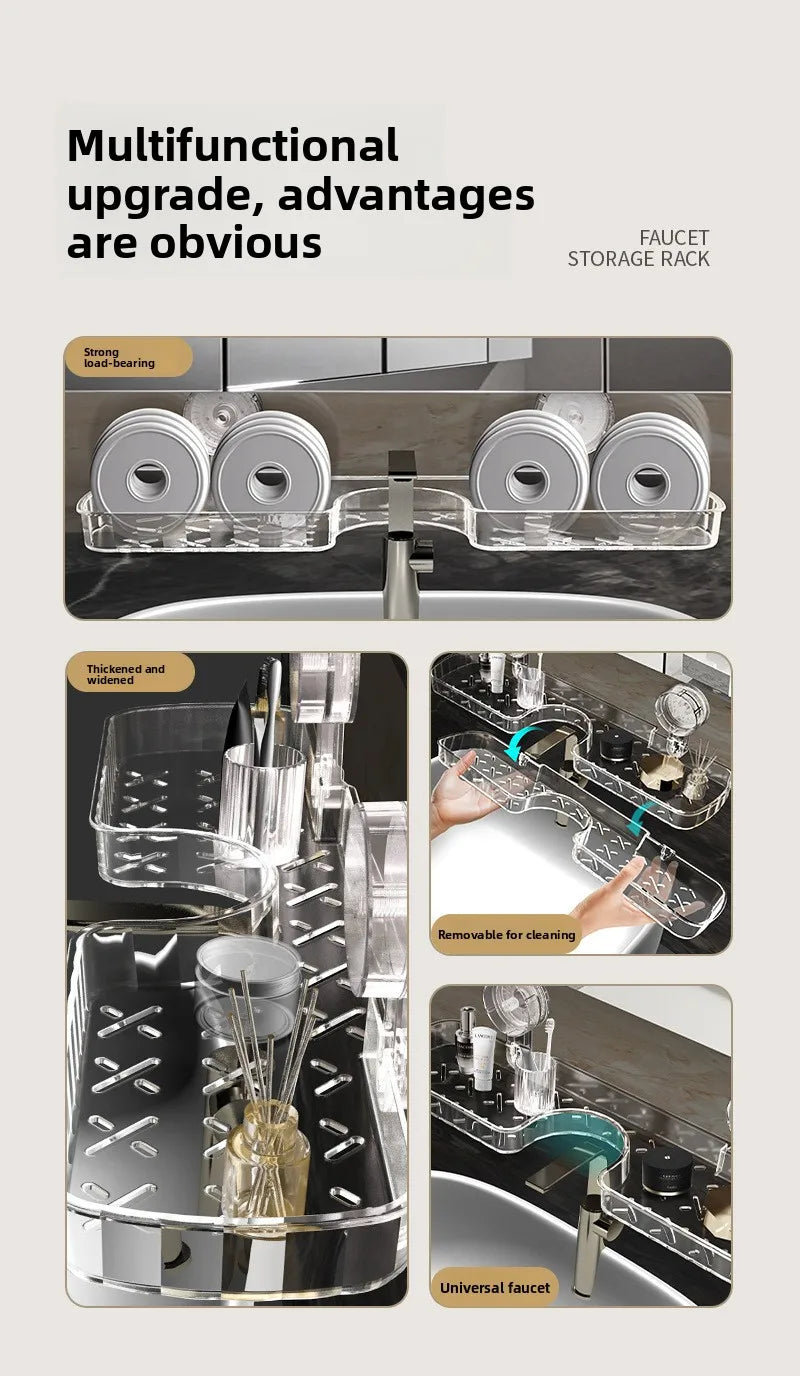 Multifunctional upgrade, advantages are obvious

FAUCET
STORAGE RACK

Strong load-bearing

Thickened and widened

Removable for cleaning

Universal faucet