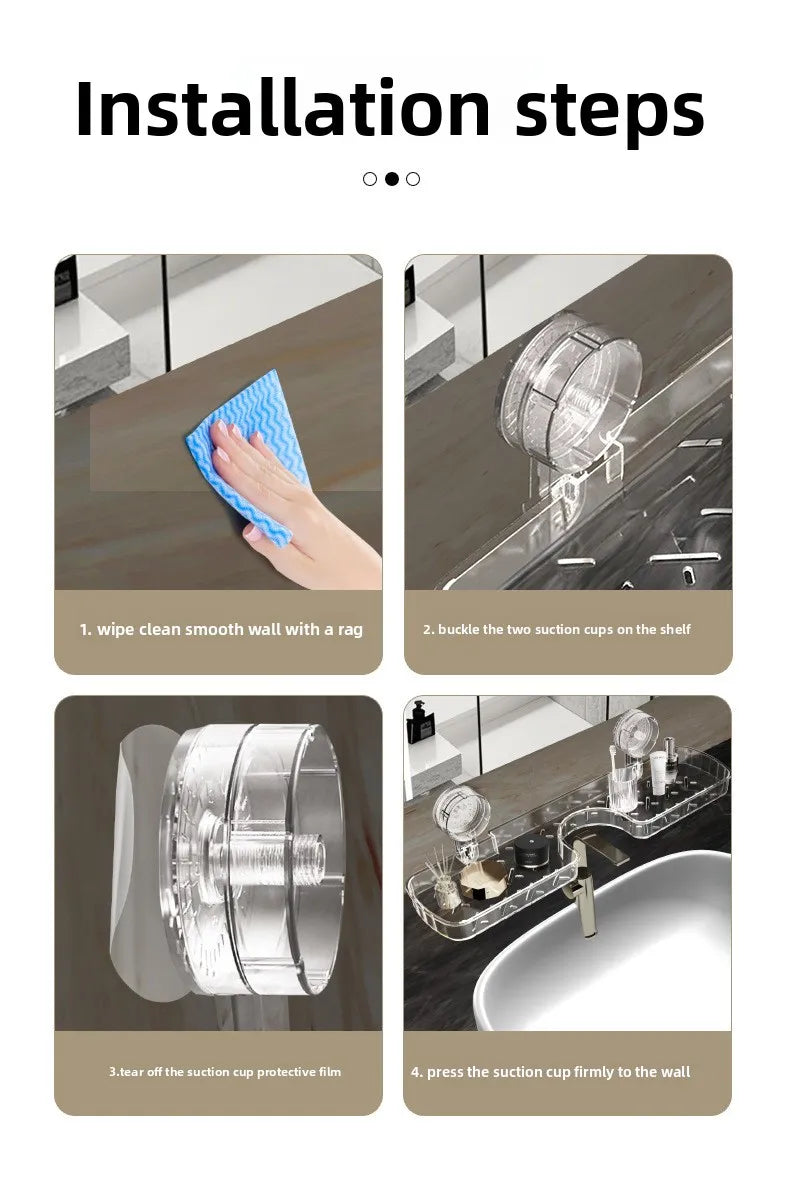 Installation steps

1. wipe clean smooth wall with a rag

2. buckle the two suction cups on the shelf

3.tear off the suction cup protective film

4. press the suction cup firmly to the wall