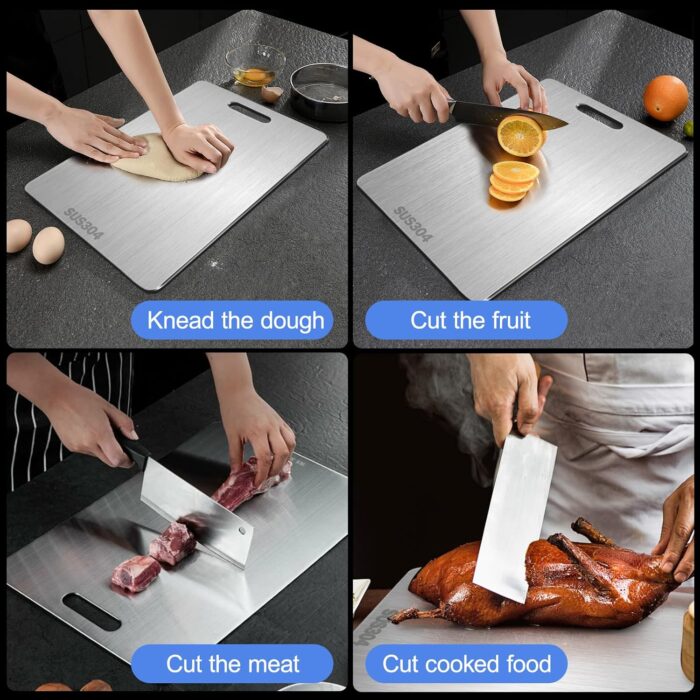 SUS304

Knead the dough

SUS304

Cut the fruit

Cut the meat

SUS304

Cut cooked food