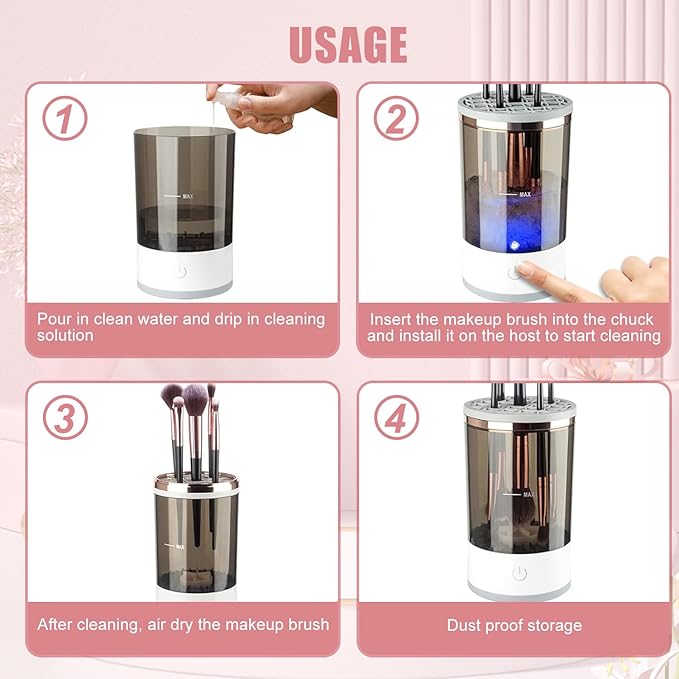 USAGE

1

MAX

Pour in clean water and drip in cleaning solution

2

MAX

Insert the makeup brush into the chuck and install it on the host to start cleaning

3

MAX

After cleaning, air dry the makeup brush

4

MAX

Dust proof storage