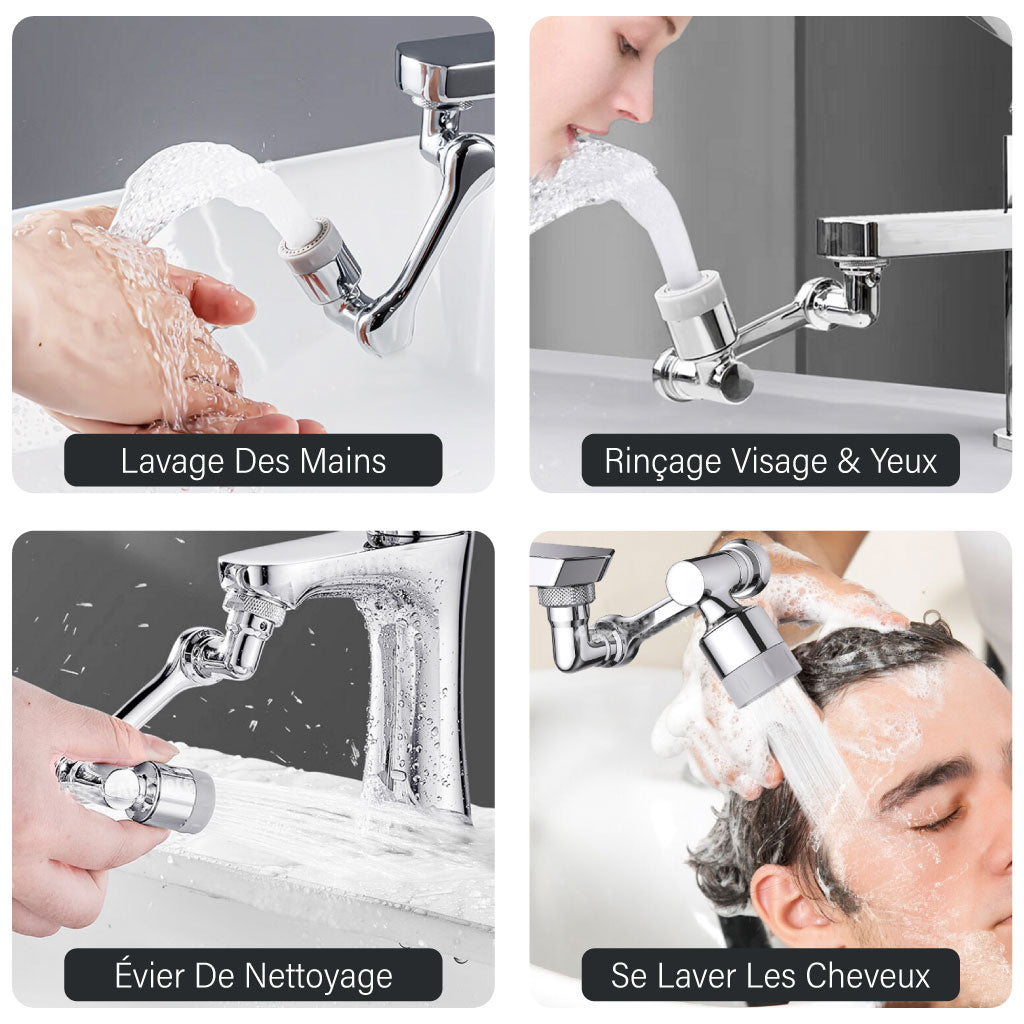 Lavage Des Mains

Rinçage Visage & Yeux

Évier De Nettoyage

Se Laver Les Cheveux