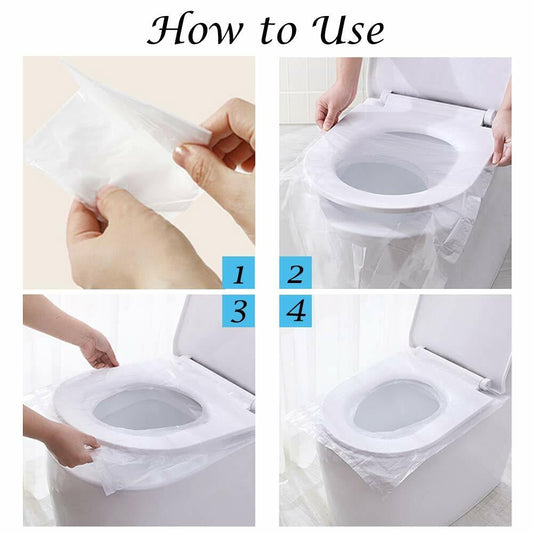 How to Use

1

2

3

4