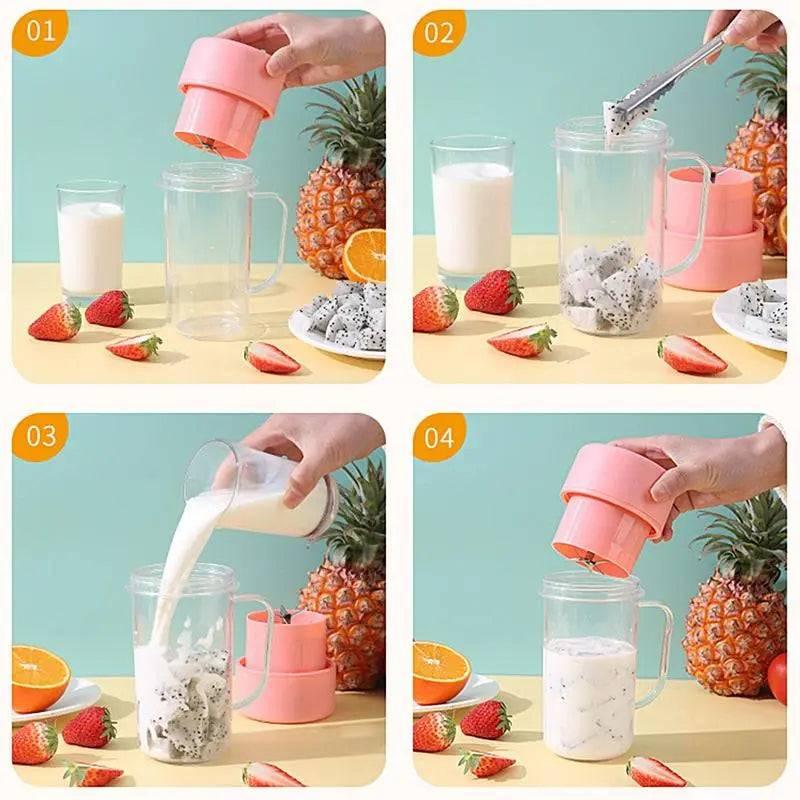 01

02

03

04