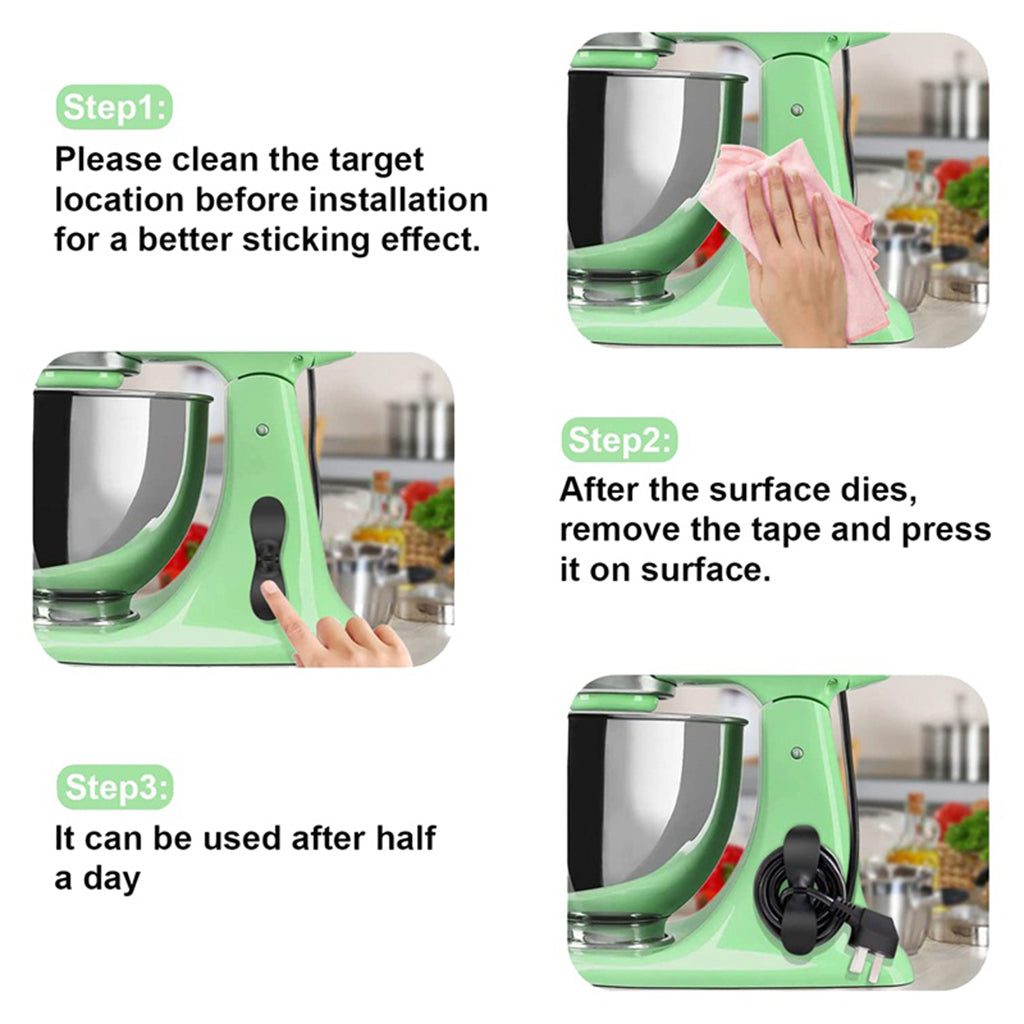 Step1:

Please clean the target location before installation for a better sticking effect.

Step2:

After the surface dies, remove the tape and press it on surface.

Step3:

It can be used after half a day