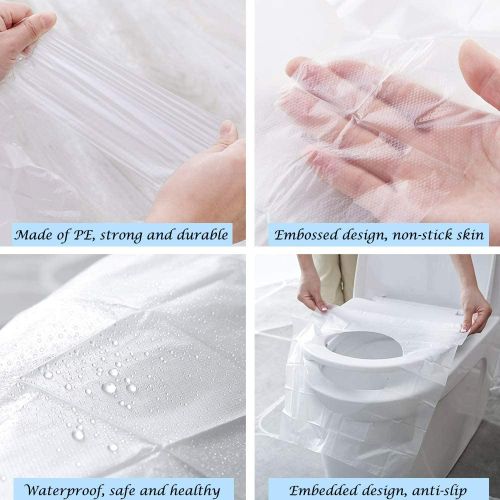 Made of PE, strong and durable

Embossed design, non-stick skin

Waterproof, safe and healthy

Embedded design, anti-slip